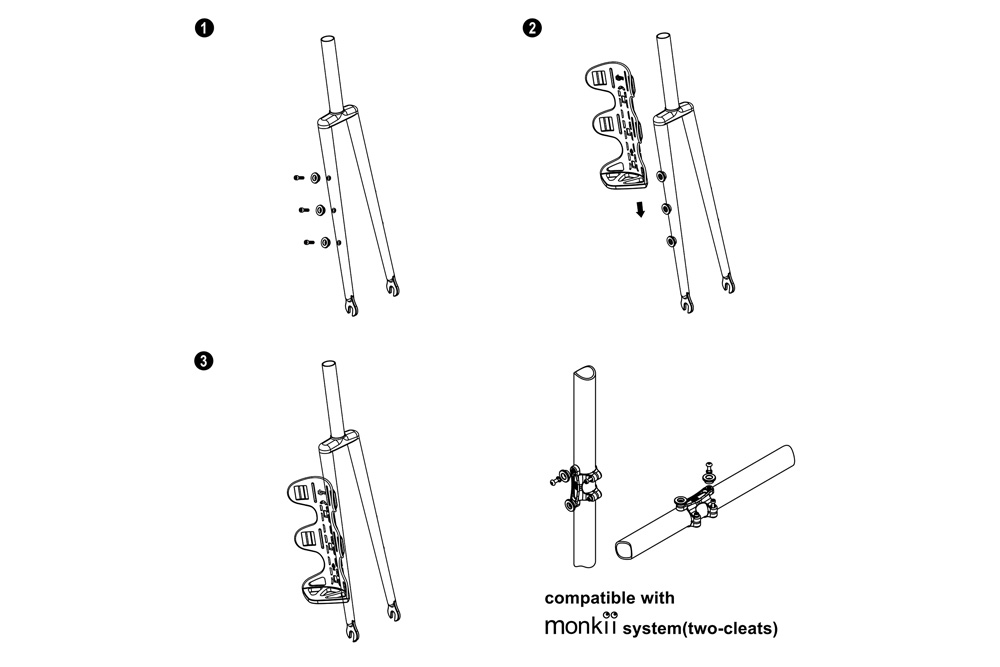 1

2

3

compatible with
monkii system(two-cleats)